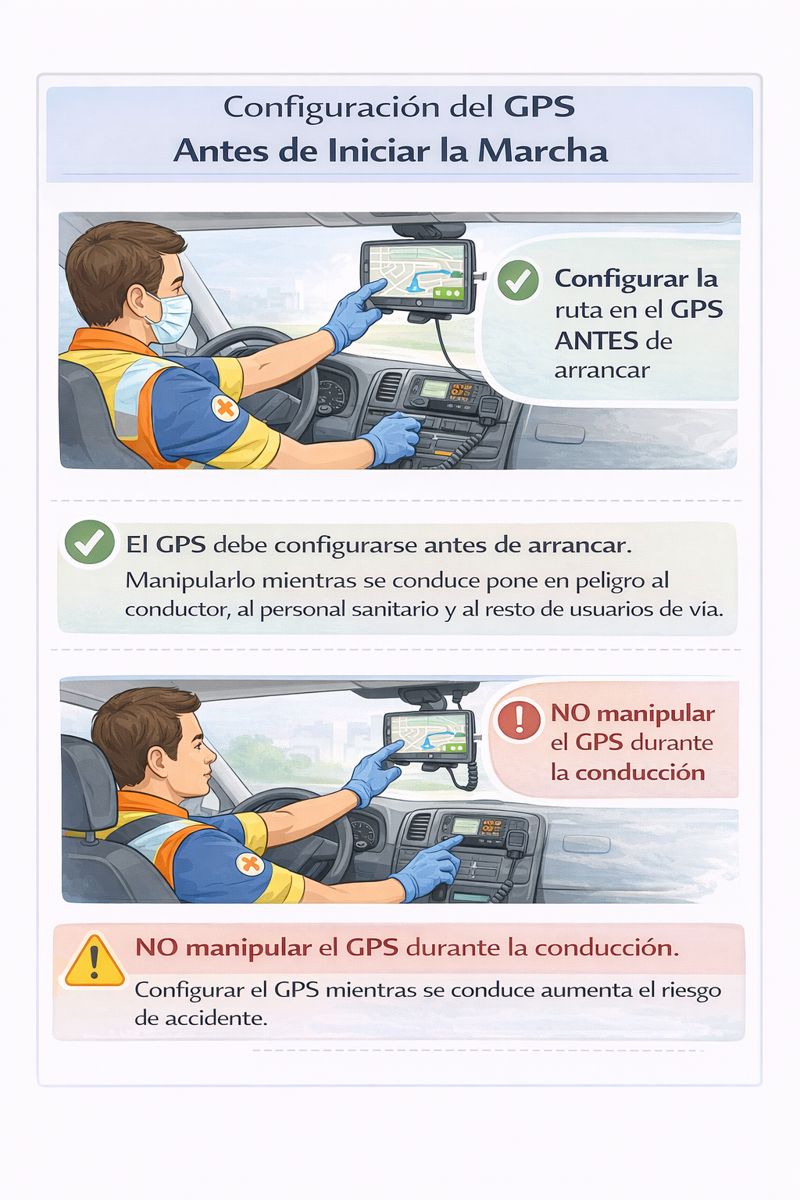 Configuración del GPS
Antes de Iniciar la Marcha

Configurar la ruta en el GPS ANTES de arrancar

El GPS debe configurarse antes de arrancar.
Manipularlo mientras se conduce pone en peligro al conductor, al personal sanitario y al resto de usuarios de vía.

NO manipular el GPS durante la conducción

NO manipular el GPS durante la conducción.
Configurar el GPS mientras se conduce aumenta el riesgo de accidente.