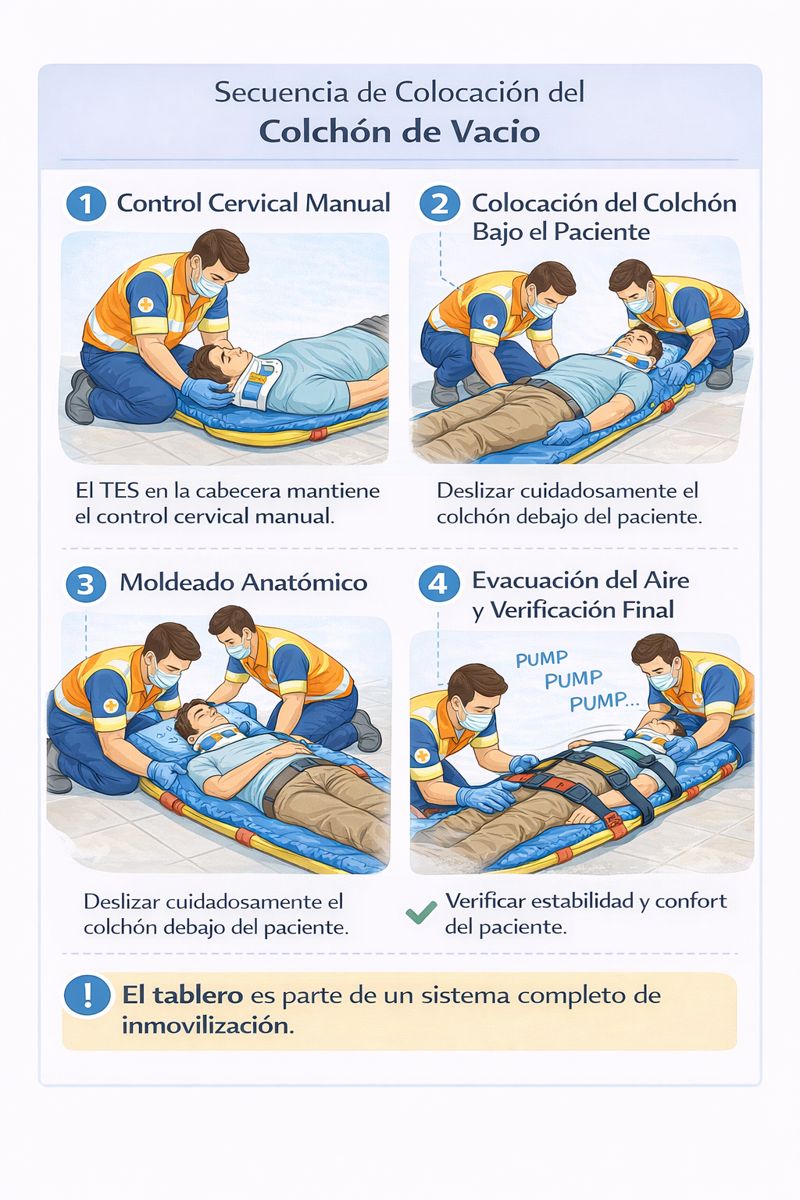 Secuencia de Colocación del
Colchón de Vacio

1 Control Cervical Manual

El TES en la cabecera mantiene el control cervical manual.

2 Colocación del Colchón Bajo el Paciente

Deslizar cuidadosamente el colchón debajo del paciente.

3 Moldeado Anatómico

Deslizar cuidadosamente el colchón debajo del paciente.

4 Evacuación del Aire y Verificación Final

PUMP
PUMP
PUMP...

Verificar estabilidad y confort del paciente.

! El tablero es parte de un sistema completo de inmovilización.