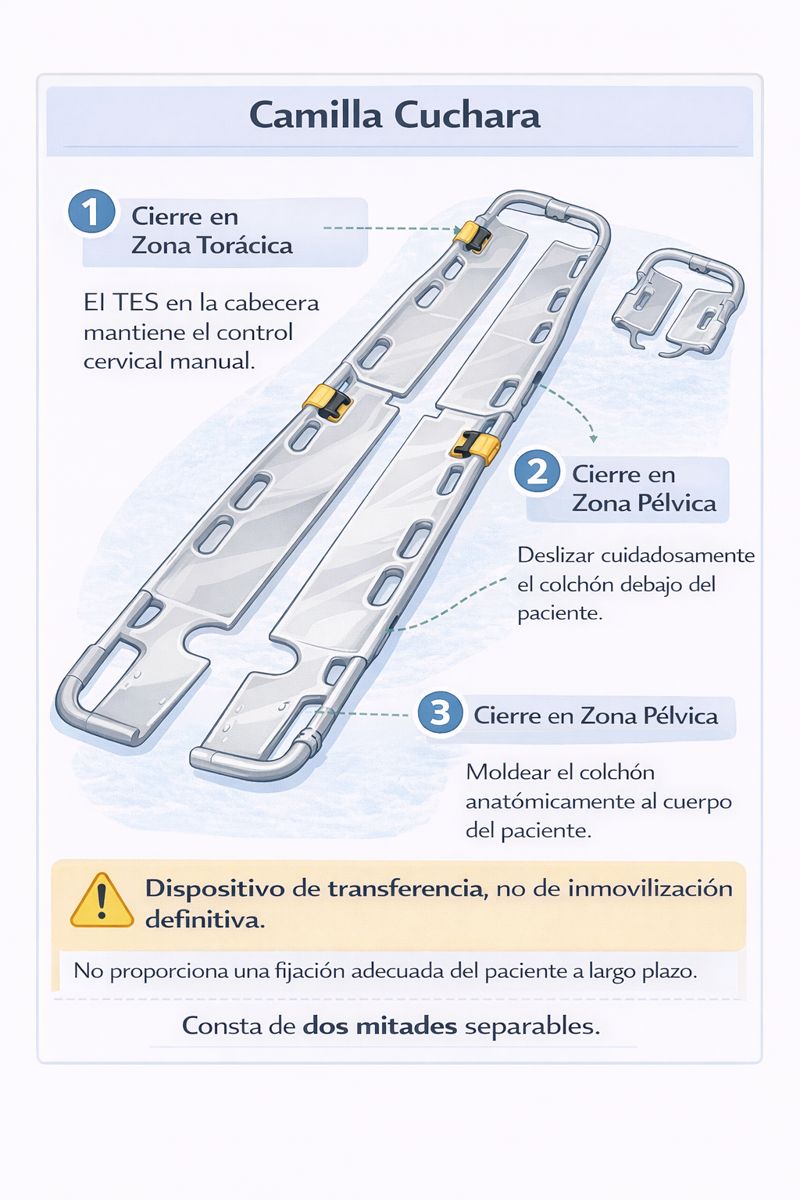 Camilla Cuchara

1 Cierre en Zona Torácica

El TES en la cabecera mantiene el control cervical manual.

2 Cierre en Zona Pélvica

Deslizar cuidadosamente el colchón debajo del paciente.

3 Cierre en Zona Pélvica

Moldear el colchón anatómicamente al cuerpo del paciente.

Dispositivo de transferencia, no de inmovilización definitiva.

No proporciona una fijación adecuada del paciente a largo plazo.

Consta de dos mitades separables.