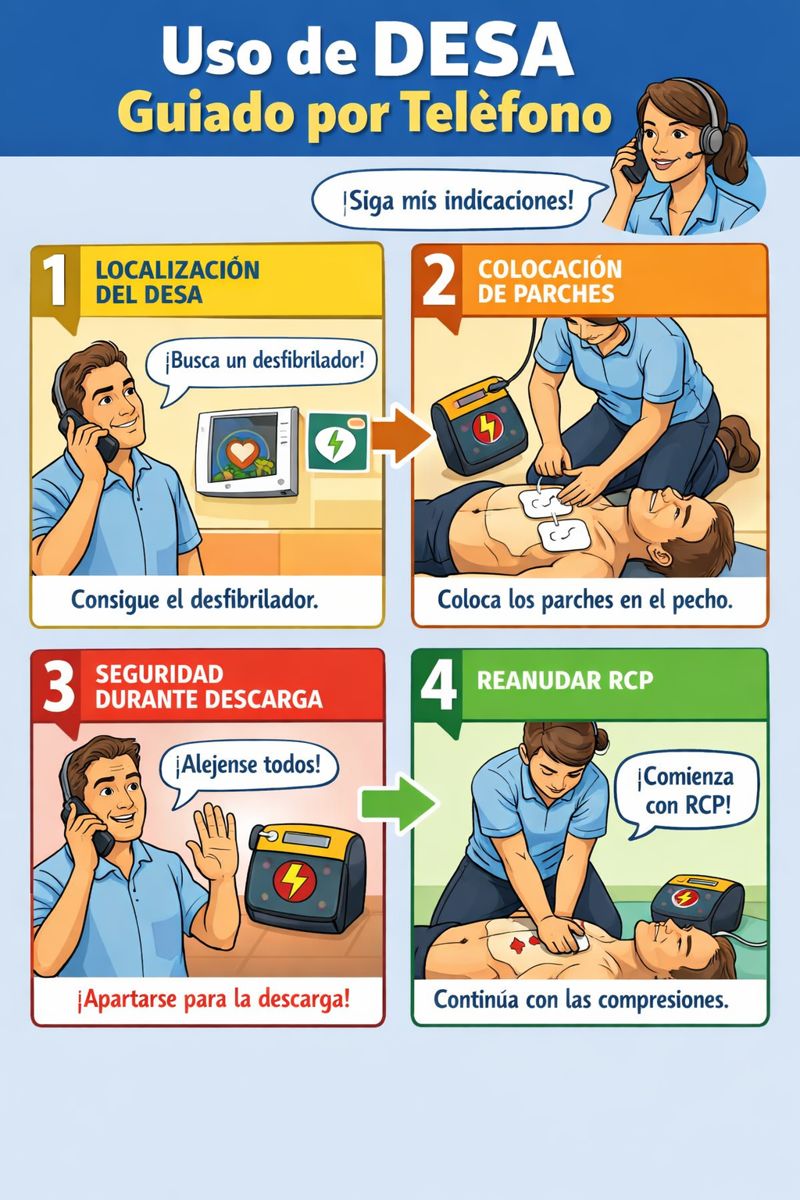 Uso de DESA
Guiado por Telèfono

¡Siga mis indicaciones!

1 LOCALIZACIÓN DEL DESA

¡Busca un desfibrilador!

Consigue el desfibrilador.

2 COLOCACIÓN DE PARCHES

Coloca los parches en el pecho.

3 SEGURIDAD DURANTE DESCARGA

¡Alejense todos!

¡Apartarse para la descarga!

4 REANUDAR RCP

¡Comienza con RCP!

Continúa con las compresiones.