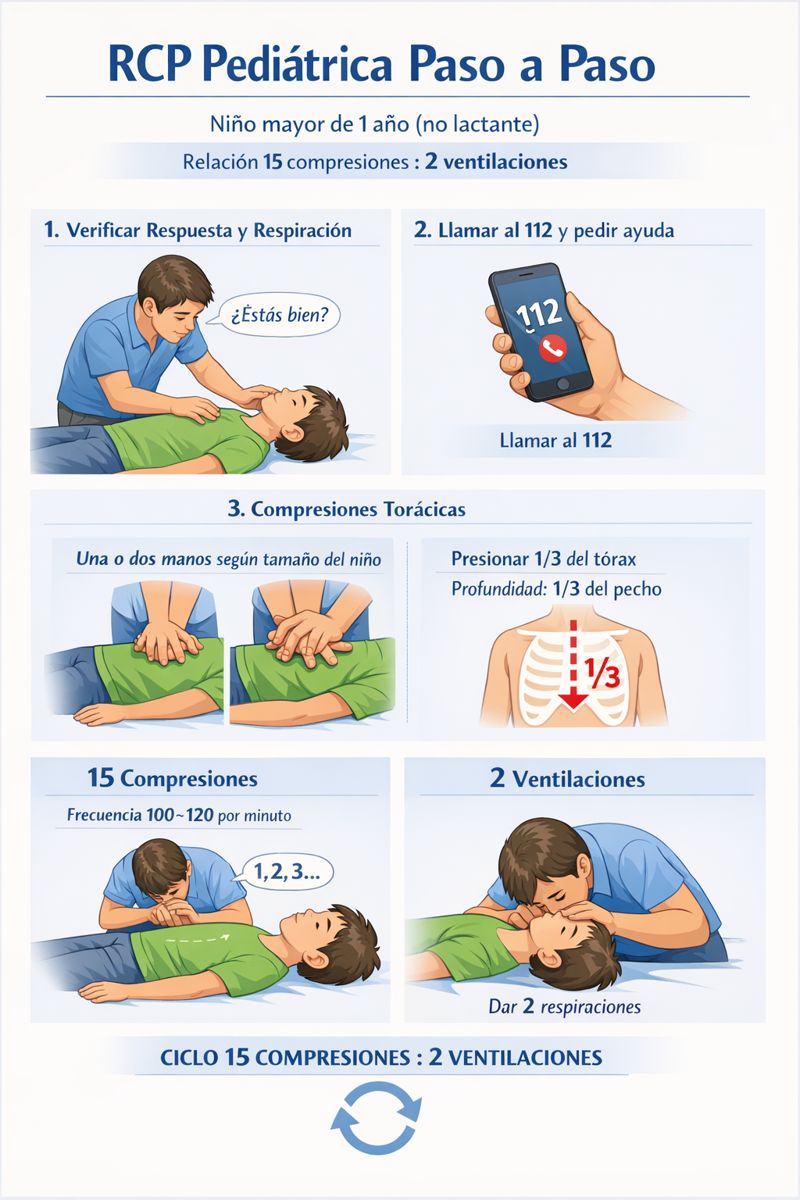 RCP Pediátrica Paso a Paso

Niño mayor de 1 año (no lactante)

Relación 15 compresiones : 2 ventilaciones

1. Verificar Respuesta y Respiración

¿Estás bien?

2. Llamar al 112 y pedir ayuda

112

Llamar al 112

3. Compresiones Torácicas

Una o dos manos según tamaño del niño

Presionar 1/3 del tórax

Profundidad: 1/3 del pecho

1/3

15 Compresiones

Frecuencia 100~120 por minuto

1, 2, 3...

2 Ventilaciones

Dar 2 respiraciones

CICLO 15 COMPRESIONES : 2 VENTILACIONES